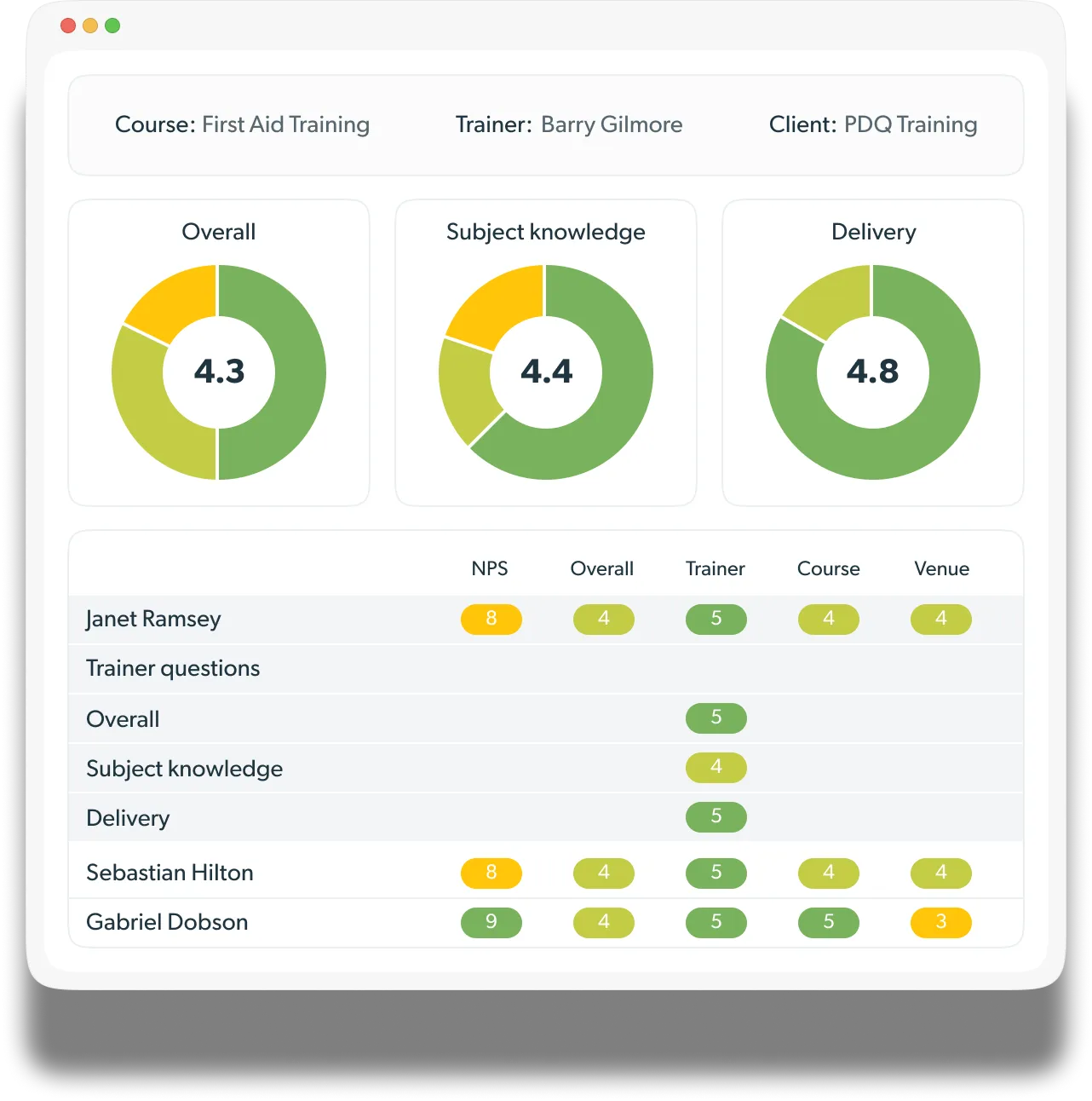 Course: First Aid Training

Trainer: Barry Gilmore

Client: PDQ Training

Overall

4.3

Subject knowledge

4.4

Delivery

4.8

| | NPS | Overall | Trainer | Course | Venue |
|---|---|---|---|---|---|
| Janet Ramsey | 8 | 4 | 5 | 4 | 4 |
| Trainer questions | | | | | |
| Overall | | | 5 | | |
| Subject knowledge | | | 4 | | |
| Delivery | | | 5 | | |
| Sebastian Hilton | 8 | 4 | 5 | 4 | 4 |
| Gabriel Dobson | 9 | 4 | 5 | 5 | 3 |